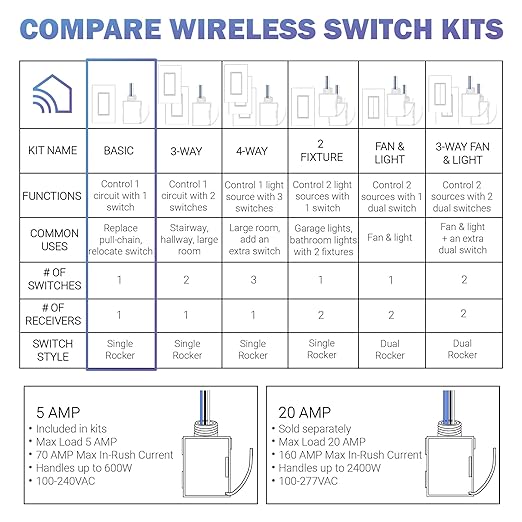 COMPARE WIRELESS SWITCH KITS

| | | | | | | |
|---|---|---|---|---|---|---|
| KIT NAME | BASIC | 3-WAY | 4-WAY | 2 FIXTURE | FAN & LIGHT | 3-WAY FAN & LIGHT |
| FUNCTIONS | Control 1 circuit with 1 switch | Control 1 circuit with 2 switches | Control 1 light source with 3 switches | Control 2 light sources with 1 switch | Control 2 sources with 1 dual switch | Control 2 sources with 2 dual switches |
| COMMON USES | Replace pull-chain, relocate switch | Stairway, hallway, large room | Large room, add an extra switch | Garage lights, bathroom lights with 2 fixtures | Fan & light | Fan & light + an extra dual switch |
| # OF SWITCHES | 1 | 2 | 3 | 1 | 1 | 2 |
| # OF RECEIVERS | 1 | 1 | 1 | 2 | 2 | 2 |
| SWITCH STYLE | Single Rocker | Single Rocker | Single Rocker | Single Rocker | Dual Rocker | Dual Rocker |

5 AMP
• Included in kits
• Max Load 5 AMP
• 70 AMP Max In-Rush Current
• Handles up to 600W
• 100-240VAC

20 AMP
• Sold separately
• Max Load 20 AMP
• 160 AMP Max In-Rush Current
• Handles up to 2400W
• 100-277VAC