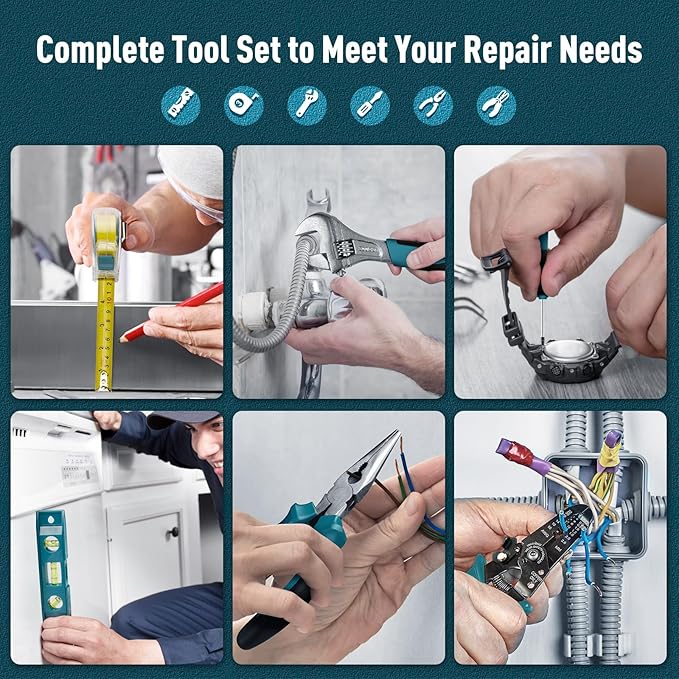 Complete Tool Set to Meet Your Repair Needs