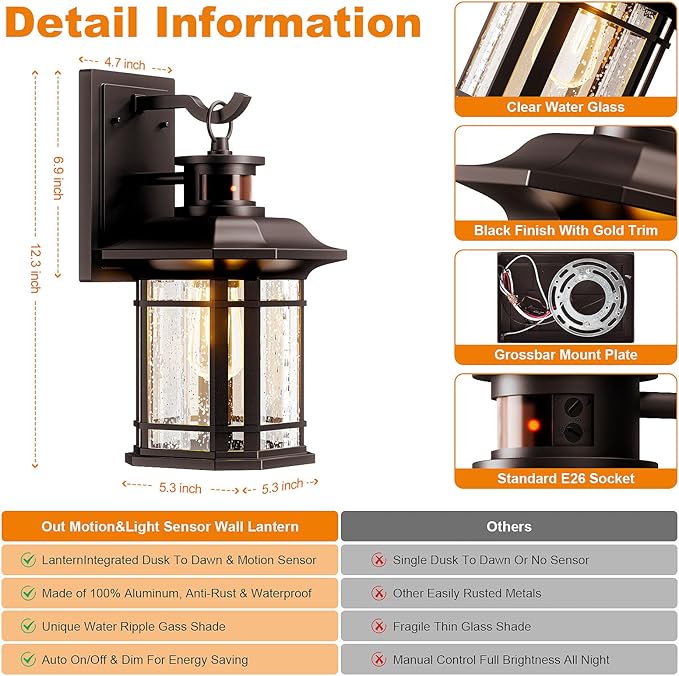 Detail Information

4.7 inch

6.9 inch

12.3 inch

5.3 inch

5.3 inch

Clear Water Glass

Black Finish With Gold Trim

Grossbar Mount Plate

Standard E26 Socket

| Out Motion&Light Sensor Wall Lantern | Others |
|---|---|
| LanternIntegrated Dusk To Dawn & Motion Sensor | Single Dusk To Dawn Or No Sensor |
| Made of 100% Aluminum, Anti-Rust & Waterproof | Other Easily Rusted Metals |
| Unique Water Ripple Gass Shade | Fragile Thin Glass Shade |
| Auto On/Off & Dim For Energy Saving | Manual Control Full Brightness All Night |