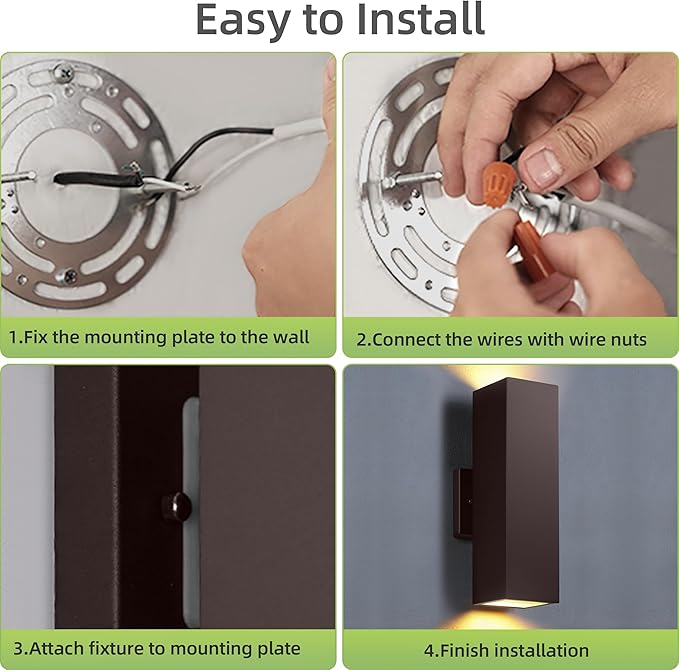 Easy to Install

1.Fix the mounting plate to the wall

2.Connect the wires with wire nuts

3.Attach fixture to mounting plate

4.Finish installation