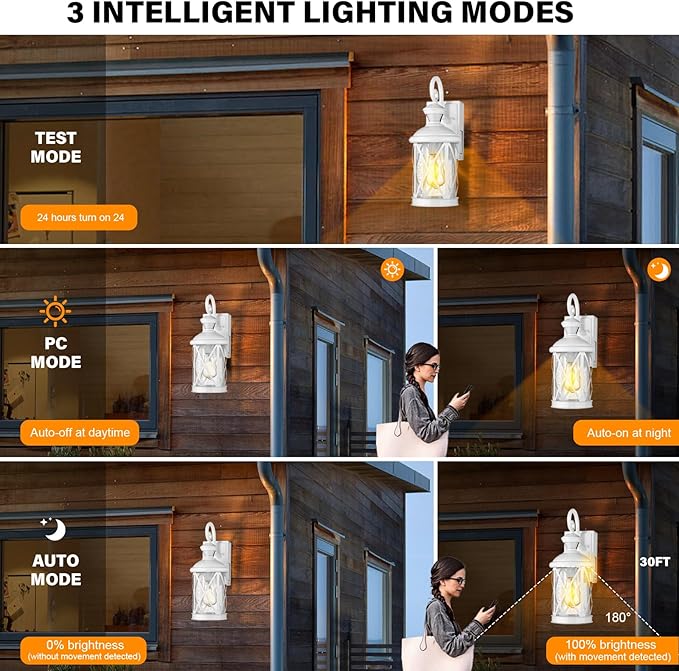 3 INTELLIGENT LIGHTING MODES

TEST MODE

24 hours turn on 24

PC MODE

Auto-off at daytime

Auto-on at night

AUTO MODE

0% brightness
(without movement detected)

30FT

180°

100% brightness
(with movement detected)