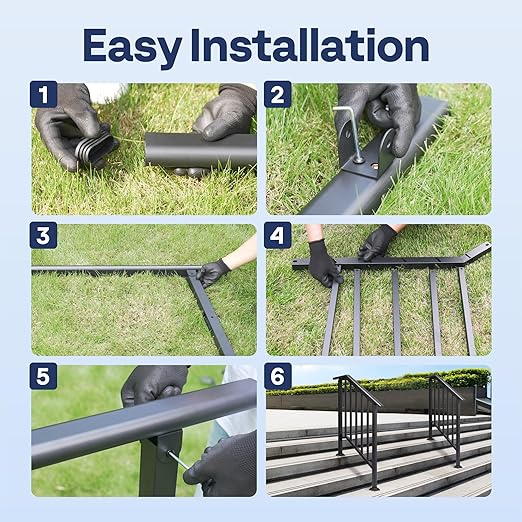 Easy Installation

1

2

3

4

5

6