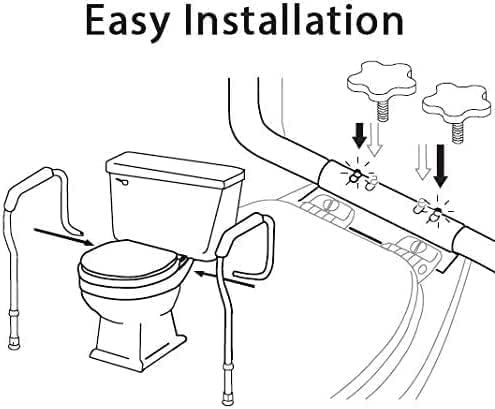 Easy Installation