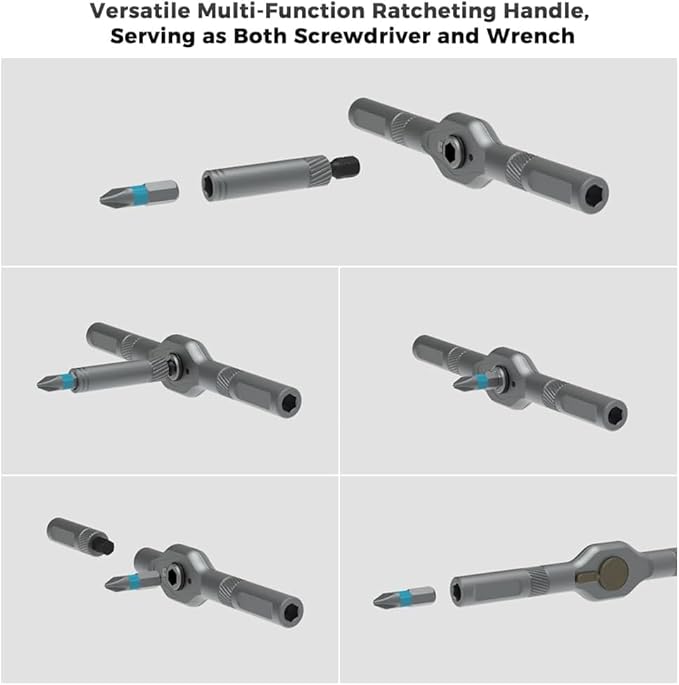 Versatile Multi-Function Ratcheting Handle, Serving as Both Screwdriver and Wrench