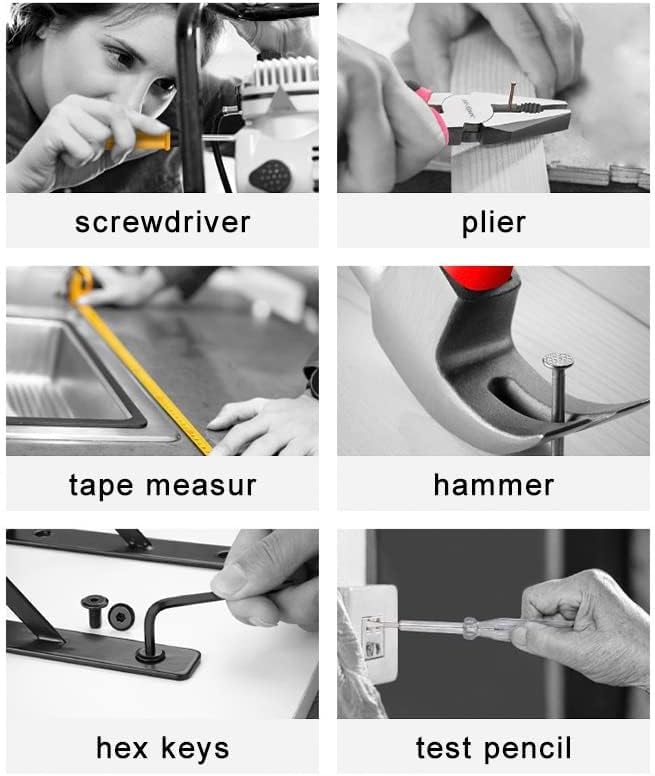 screwdriver

plier

tape measur

hammer

hex keys

test pencil