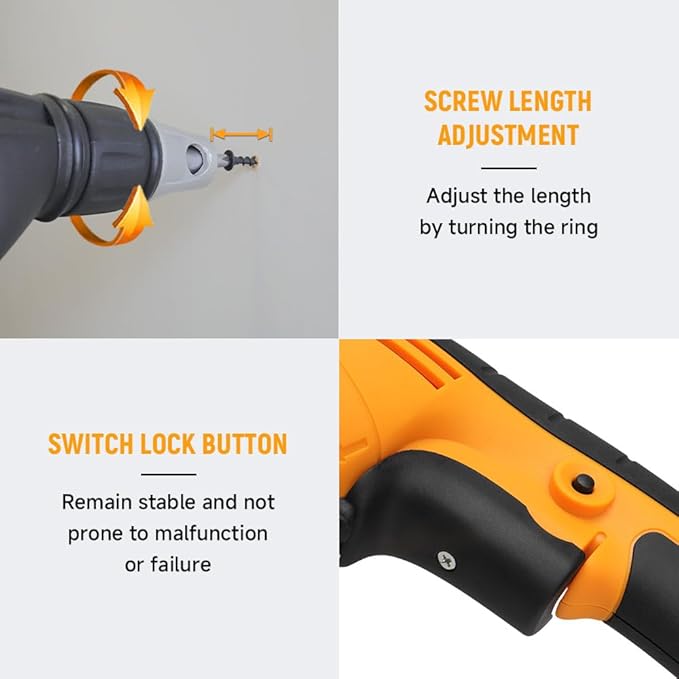 SCREW LENGTH ADJUSTMENT

Adjust the length by turning the ring

SWITCH LOCK BUTTON

Remain stable and not prone to malfunction or failure