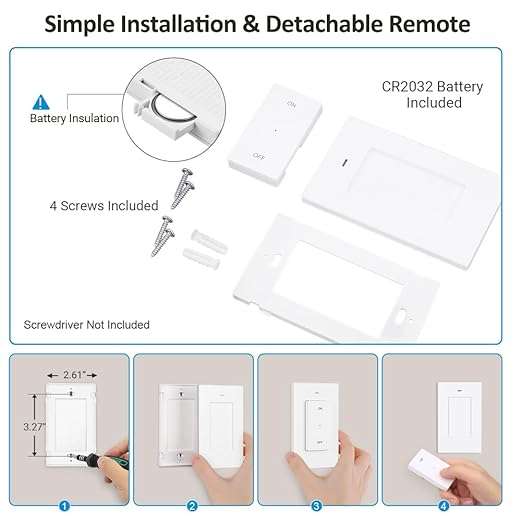 Simple Installation & Detachable Remote

Battery Insulation

ON

OFF

CR2032 Battery Included

4 Screws Included

Screwdriver Not Included

2.61"

3.27"

ON

OFF

1

2

3

4