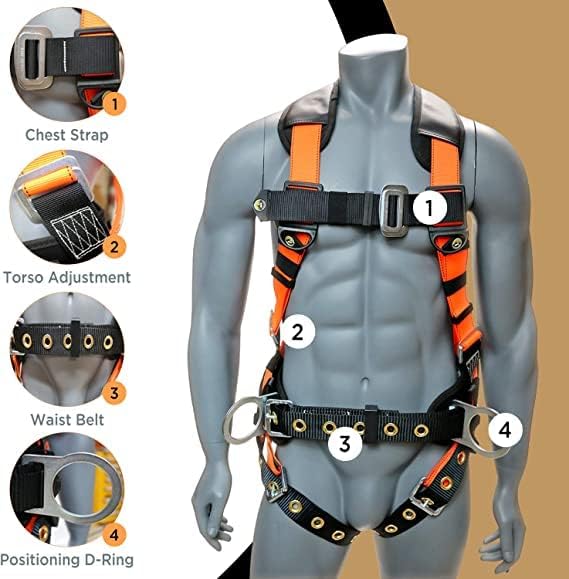 1
Chest Strap
2
Torso Adjustment
3
Waist Belt
4
Positioning D-Ring
1
2
3
4