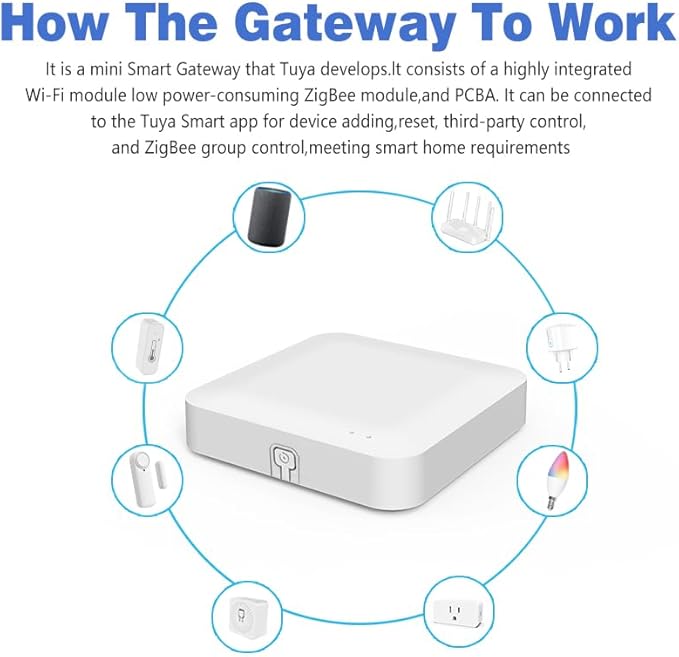 How The Gateway To Work

It is a mini Smart Gateway that Tuya develops.It consists of a highly integrated Wi-Fi module low power-consuming ZigBee module,and PCBA. It can be connected to the Tuya Smart app for device adding,reset, third-party control, and ZigBee group control,meeting smart home requirements