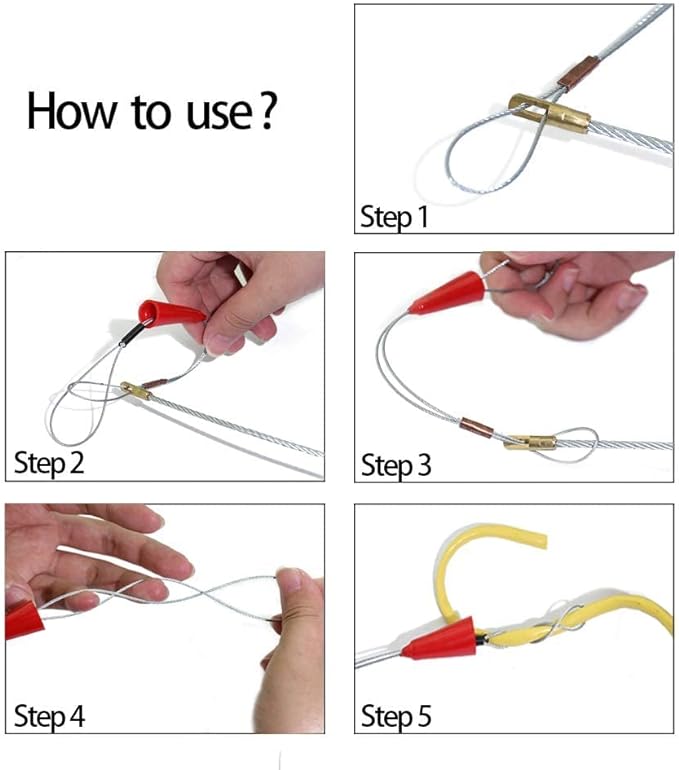 How to use?

Step 1

Step 2

Step 3

Step 4

Step 5