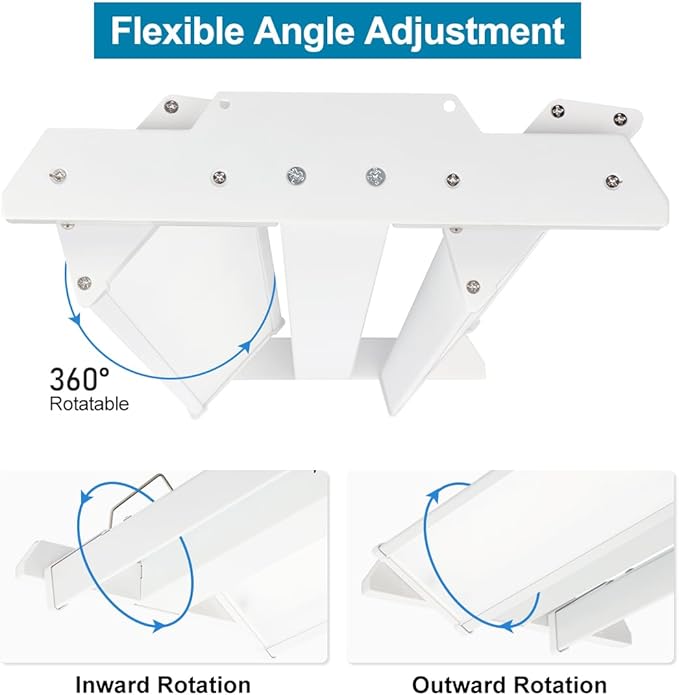 Flexible Angle Adjustment

360°
Rotatable

Inward Rotation

Outward Rotation