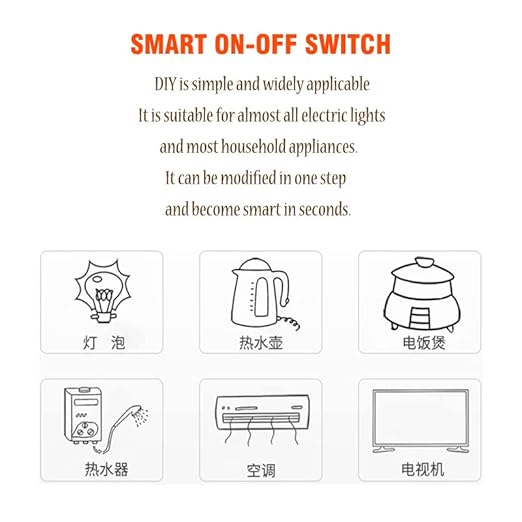 SMART ON-OFF SWITCH

DIY is simple and widely applicable
It is suitable for almost all electric lights
and most household appliances.
It can be modified in one step
and become smart in seconds.

灯 泡

热水壶

电饭煲

热水器

空调

电视机