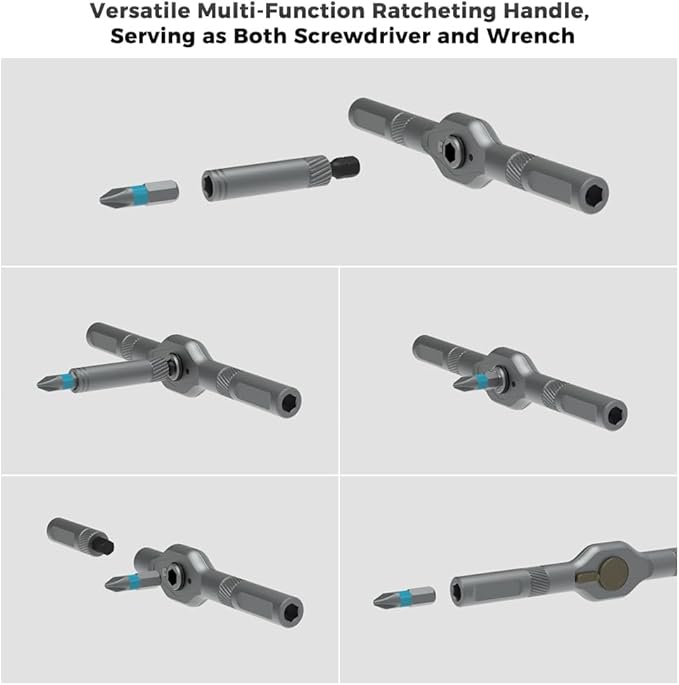 Versatile Multi-Function Ratcheting Handle, Serving as Both Screwdriver and Wrench