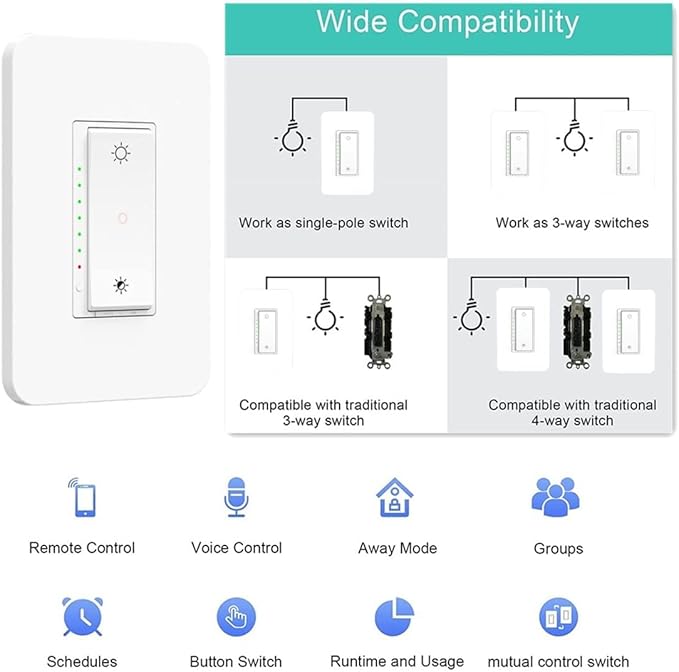 Wide Compatibility

Work as single-pole switch

Work as 3-way switches

Compatible with traditional 3-way switch

Compatible with traditional 4-way switch

Remote Control

Voice Control

Away Mode

Groups

Schedules

Button Switch

Runtime and Usage

mutual control switch