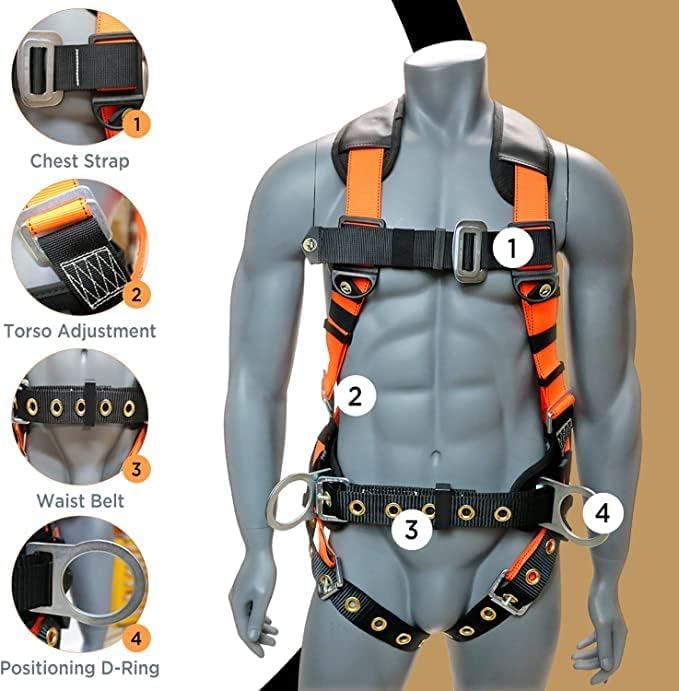 1
Chest Strap
2
Torso Adjustment
3
Waist Belt
4
Positioning D-Ring
1
2
3
4