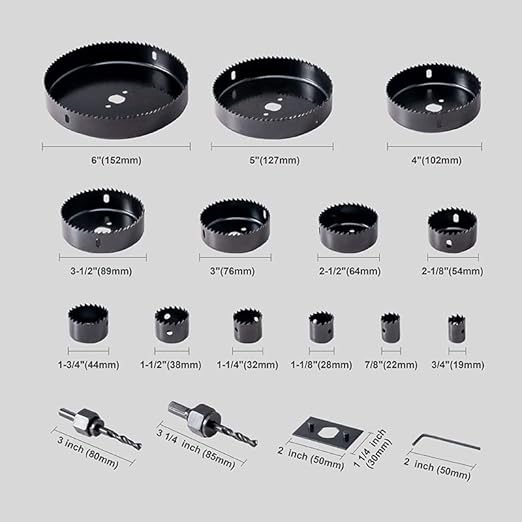 6"(152mm)

5"(127mm)

4"(102mm)

3-1/2"(89mm)

3"(76mm)

2-1/2"(64mm)

2-1/8"(54mm)

1-3/4"(44mm)

1-1/2"(38mm)

1-1/4"(32mm)

1-1/8"(28mm)

7/8"(22mm)

3/4"(19mm)

3 inch (80mm)

3 1/4 inch (85mm)

2 inch (50mm)

1 1/4 inch (30mm)

2 inch (50mm)