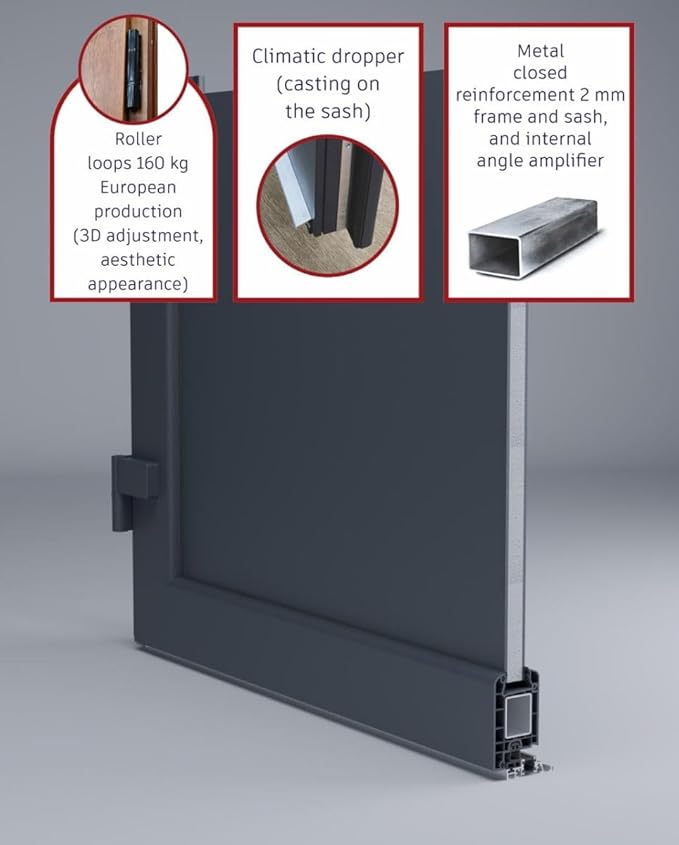 Roller loops 160 kg European production (3D adjustment, aesthetic appearance)

Climatic dropper (casting on the sash)

Metal closed reinforcement 2 mm frame and sash, and internal angle amplifier