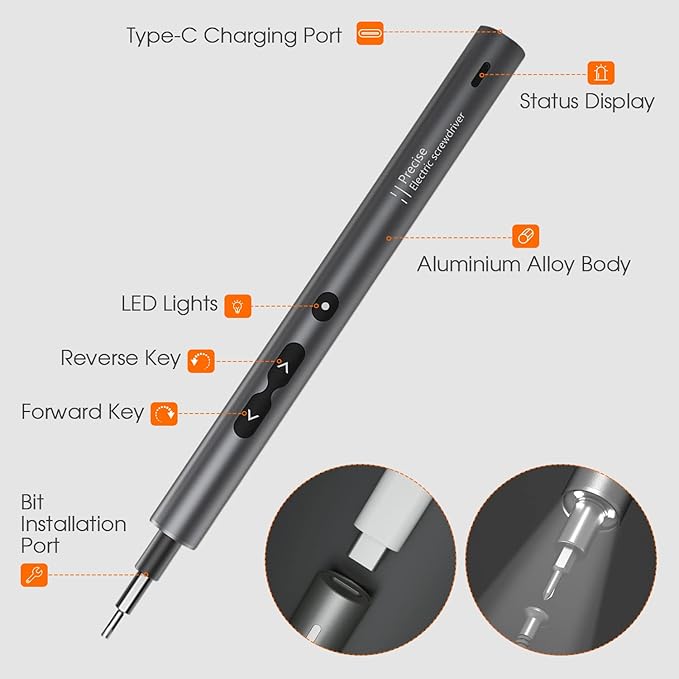 Type-C Charging Port

Status Display

Precise
Electric screwdriver

Aluminium Alloy Body

LED Lights

Reverse Key

Forward Key

Bit Installation Port