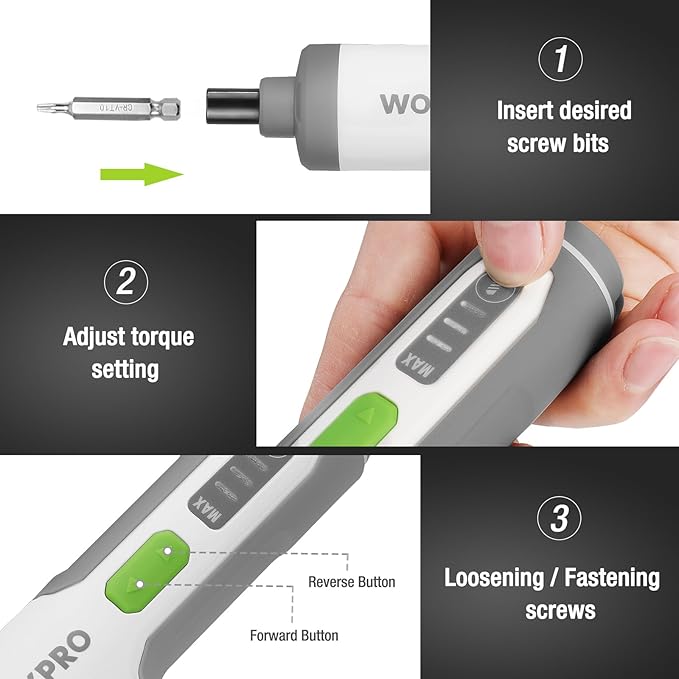 CR-V T10

WO

1
Insert desired screw bits

2
Adjust torque setting

MAX

MAX

Reverse Button

Forward Button

KPRO

3
Loosening / Fastening screws