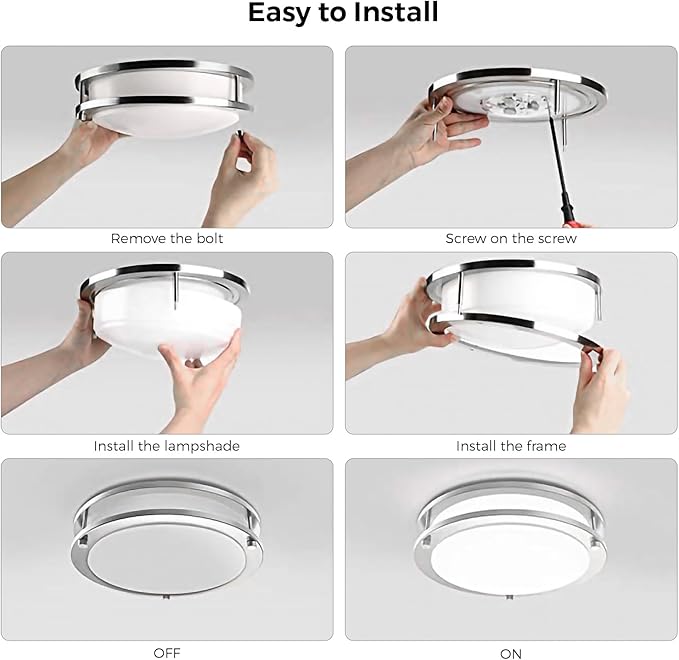 Easy to Install

Remove the bolt

Screw on the screw

Install the lampshade

Install the frame

OFF

ON