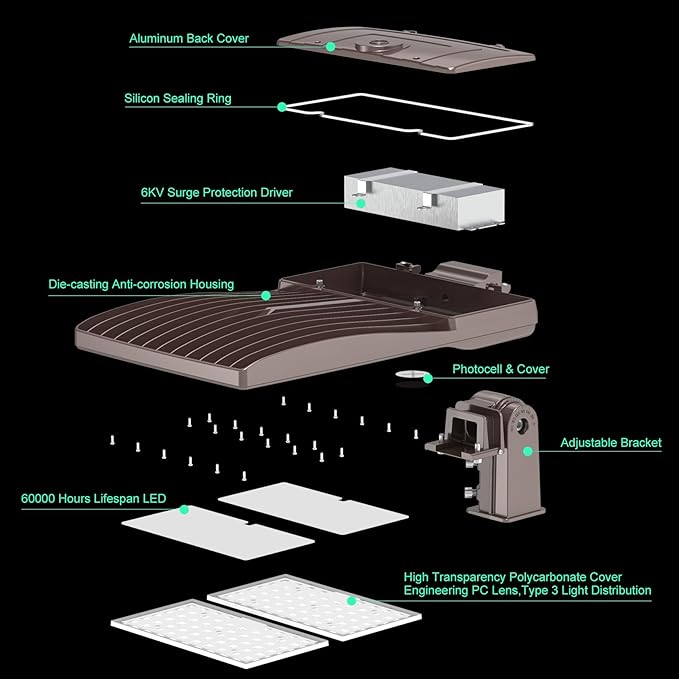 Aluminum Back Cover

Silicon Sealing Ring

6KV Surge Protection Driver

Die-casting Anti-corrosion Housing

Photocell & Cover

Adjustable Bracket

60000 Hours Lifespan LED

High Transparency Polycarbonate Cover
Engineering PC Lens,Type 3 Light Distribution