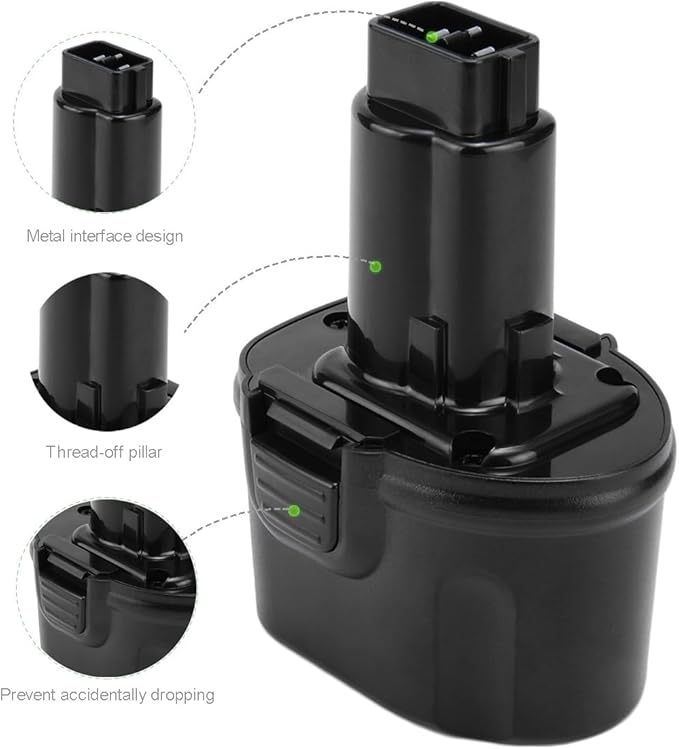 Metal interface design

Thread-off pillar

Prevent accidentally dropping