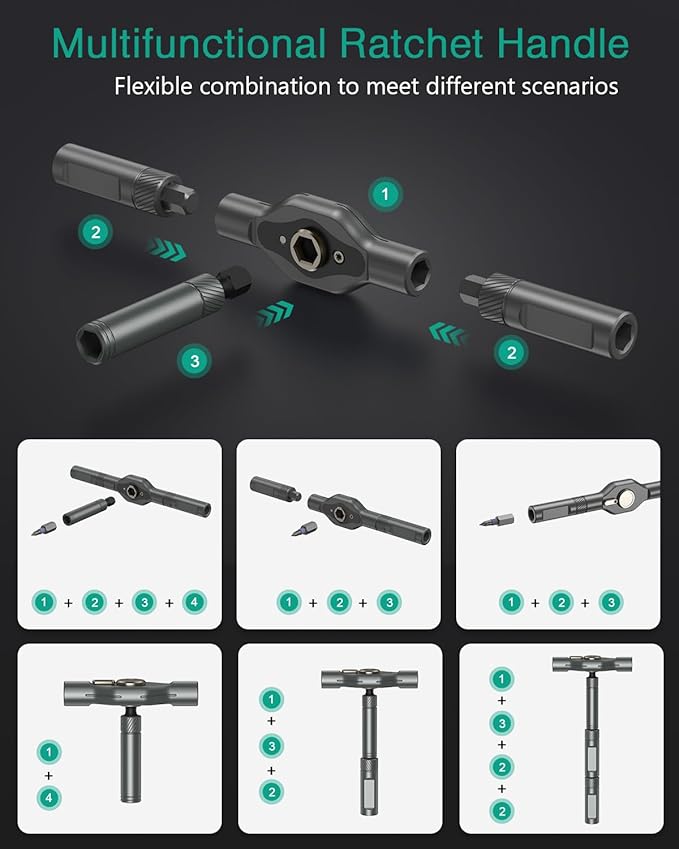 Multifunctional Ratchet Handle

Flexible combination to meet different scenarios

1

2

3

2

1 + 2 + 3 + 4

1 + 2 + 3

1 + 2 + 3

1 + 4

1 + 3 + 2

1 + 3 + 2 + 2