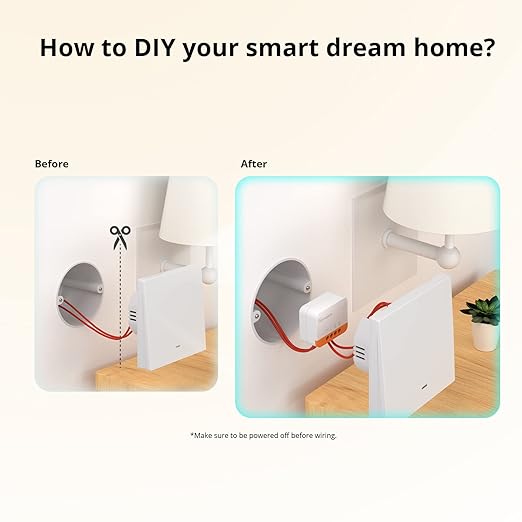 How to DIY your smart dream home?

Before

After

*Make sure to be powered off before wiring.