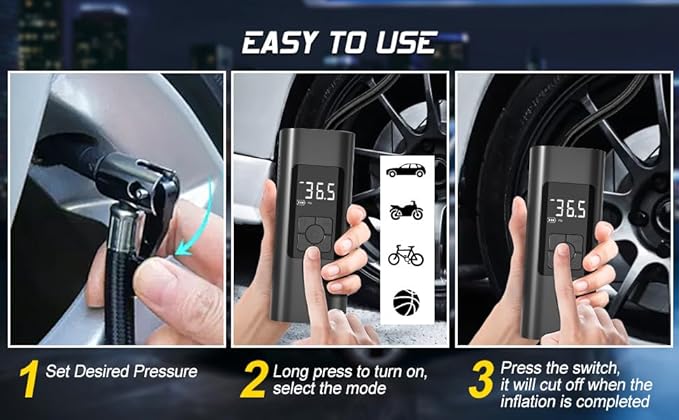 EASY TO USE

36.5

36.5

1 Set Desired Pressure

2 Long press to turn on, select the mode

3 Press the switch, it will cut off when the inflation is completed