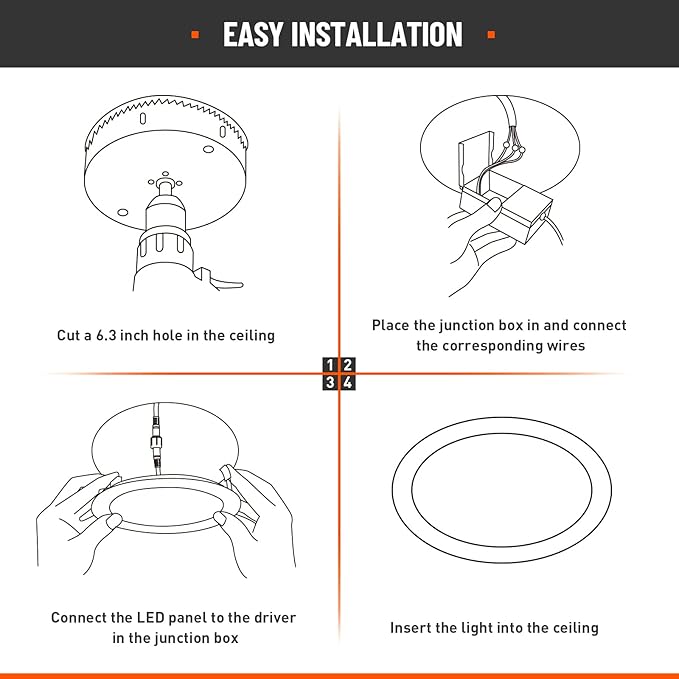 EASY INSTALLATION

Cut a 6.3 inch hole in the ceiling

Place the junction box in and connect the corresponding wires

1 2
3 4

Connect the LED panel to the driver in the junction box

Insert the light into the ceiling