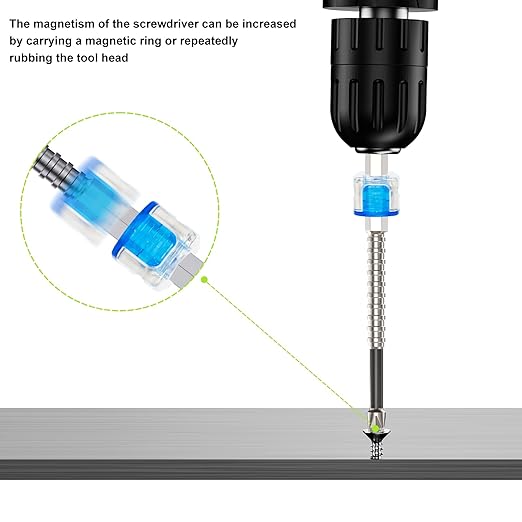 The magnetism of the screwdriver can be increased by carrying a magnetic ring or repeatedly rubbing the tool head