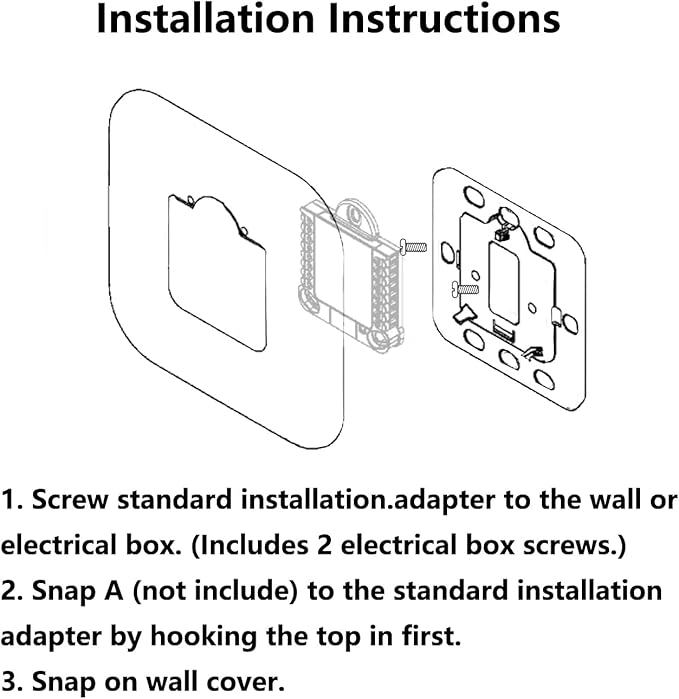 Installation Instructions

1. Screw standard installation.adapter to the wall or electrical box. (Includes 2 electrical box screws.)
2. Snap A (not include) to the standard installation adapter by hooking the top in first.
3. Snap on wall cover.