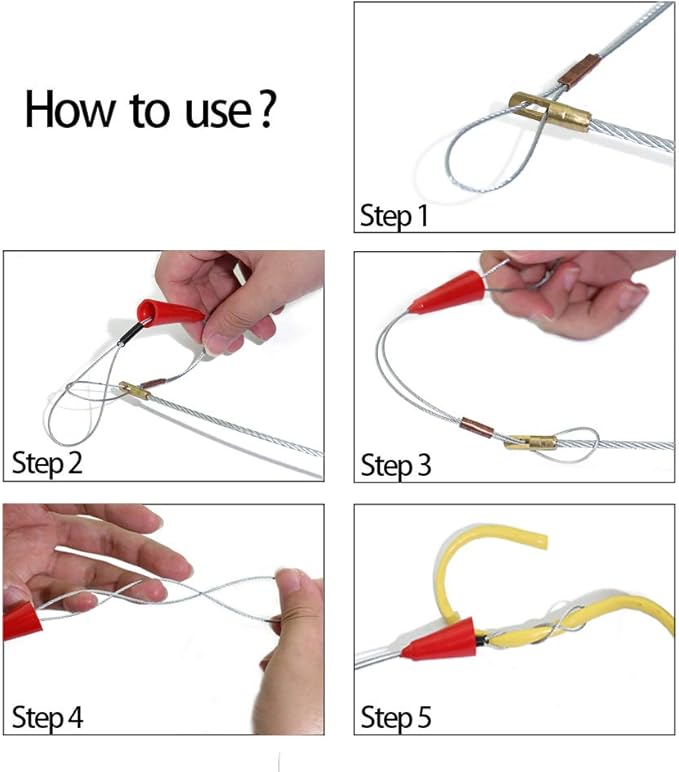 How to use?

Step 1

Step 2

Step 3

Step 4

Step 5