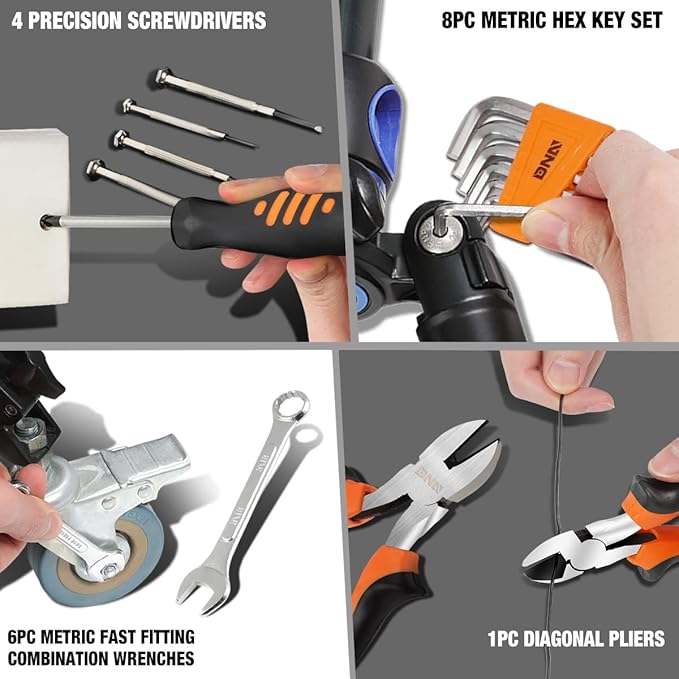 4 PRECISION SCREWDRIVERS

8PC METRIC HEX KEY SET

DNA

6PC METRIC FAST FITTING COMBINATION WRENCHES

1PC DIAGONAL PLIERS