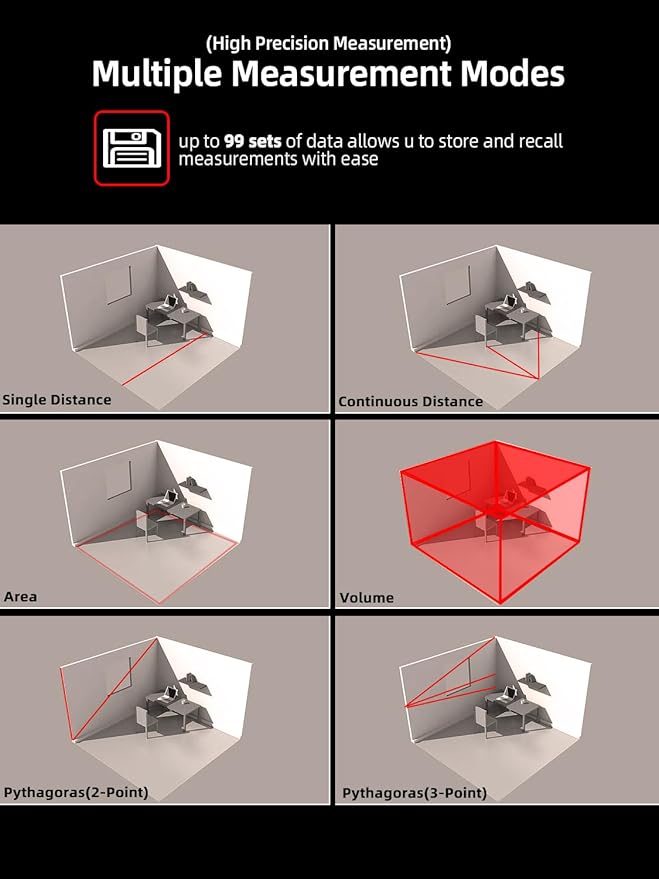 (High Precision Measurement)
Multiple Measurement Modes

up to 99 sets of data allows u to store and recall measurements with ease

Single Distance

Continuous Distance

Area

Volume

Pythagoras(2-Point)

Pythagoras(3-Point)