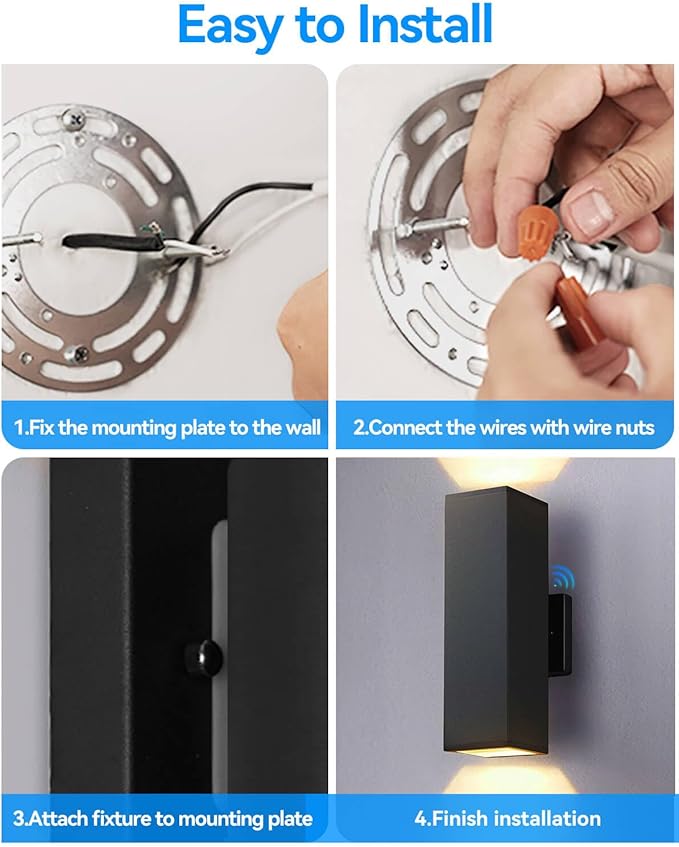 Easy to Install

1.Fix the mounting plate to the wall

2.Connect the wires with wire nuts

3.Attach fixture to mounting plate

4.Finish installation