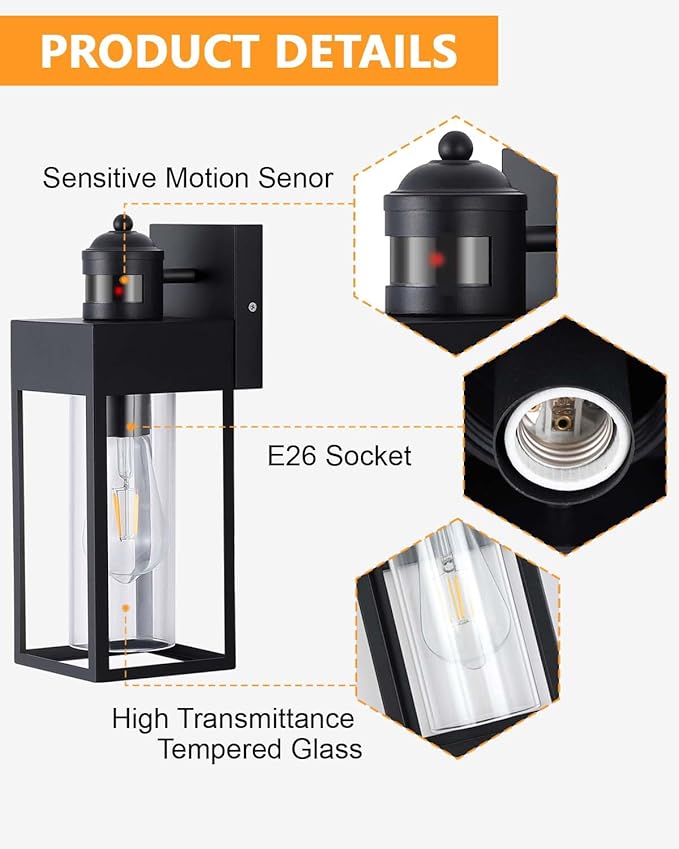 PRODUCT DETAILS

Sensitive Motion Senor

E26 Socket

High Transmittance Tempered Glass