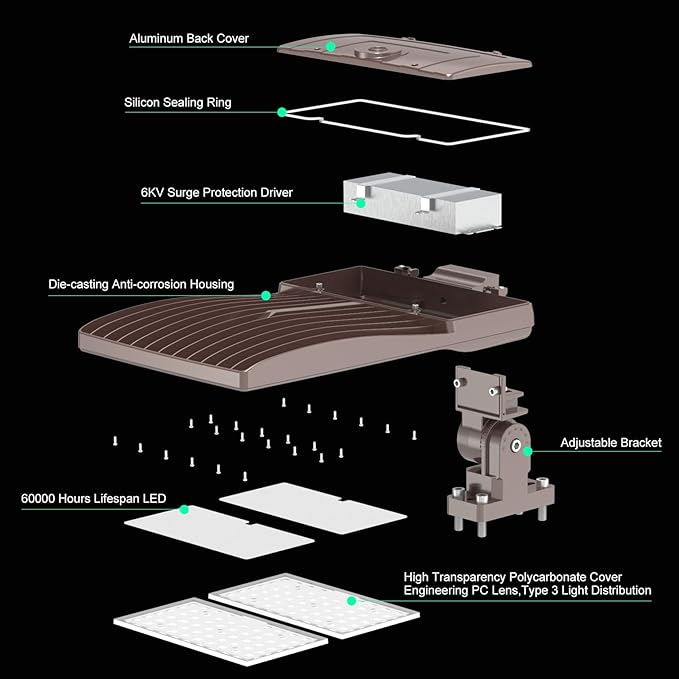 Aluminum Back Cover

Silicon Sealing Ring

6KV Surge Protection Driver

Die-casting Anti-corrosion Housing

Adjustable Bracket

60000 Hours Lifespan LED

High Transparency Polycarbonate Cover
Engineering PC Lens,Type 3 Light Distribution