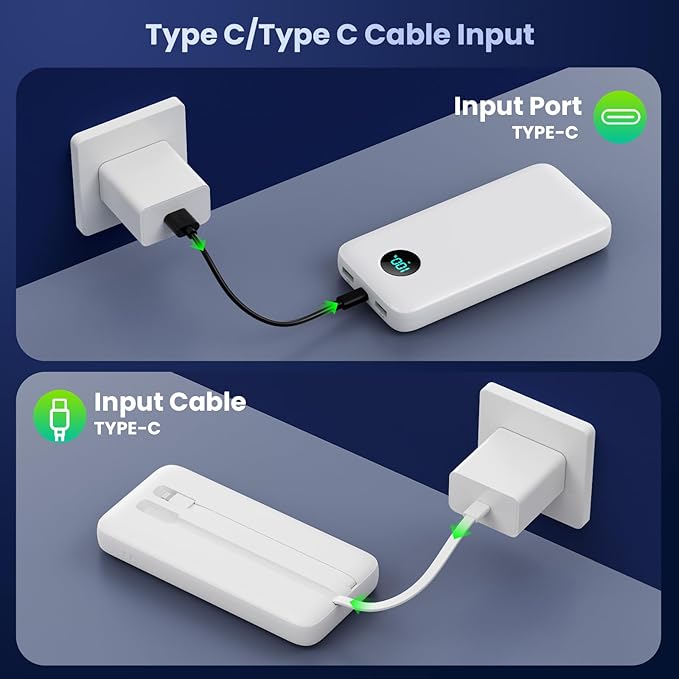 Type C/Type C Cable Input

Input Port
TYPE-C

100

Input Cable
TYPE-C