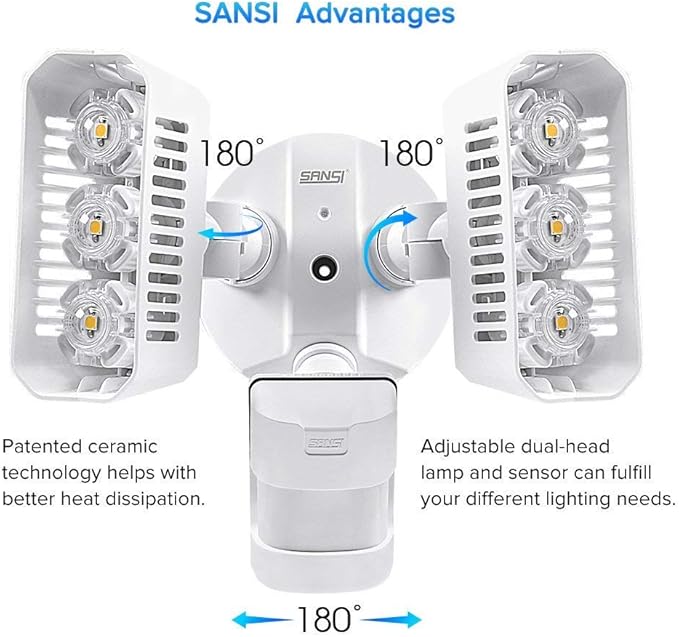 SANSI Advantages

180°

180°

SANSI

SANSI

Patented ceramic technology helps with better heat dissipation.

Adjustable dual-head lamp and sensor can fulfill your different lighting needs.

180°