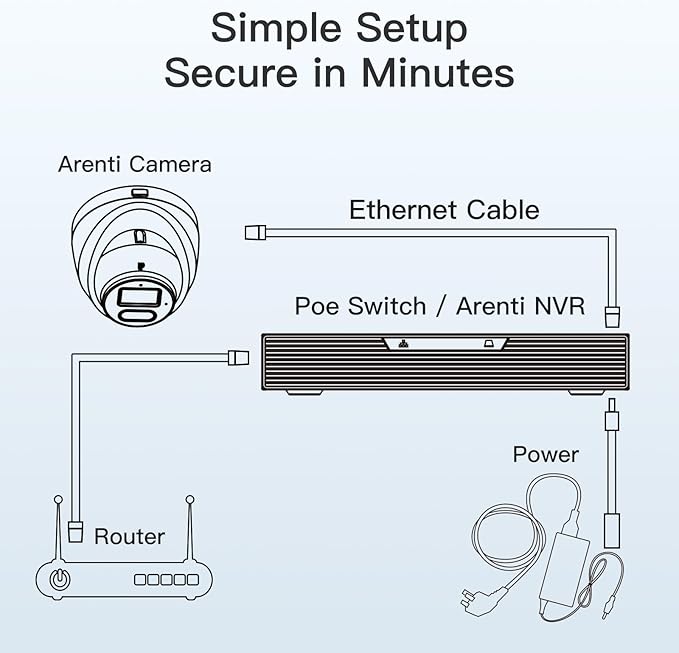 Simple Setup
Secure in Minutes

Arenti Camera

Ethernet Cable

Poe Switch / Arenti NVR

Power

Router