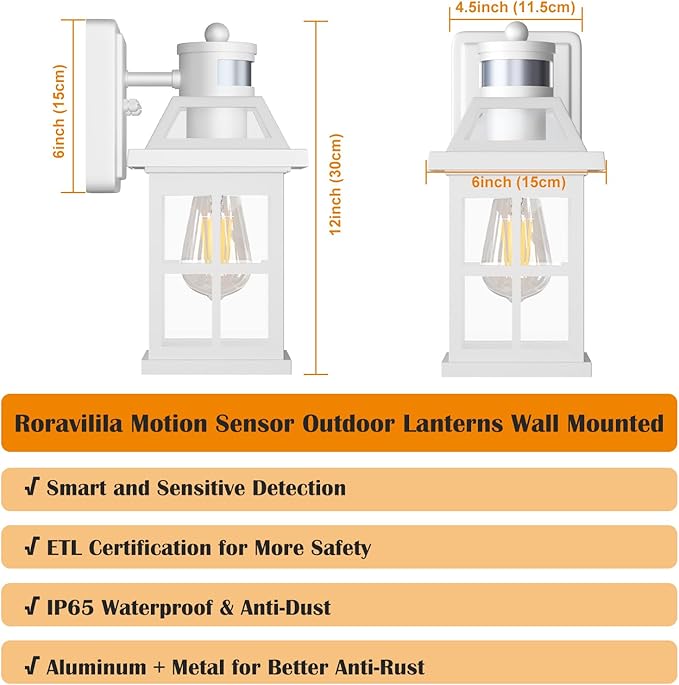 6inch (15cm)

12inch (30cm)

4.5inch (11.5cm)

6inch (15cm)

Roravilila Motion Sensor Outdoor Lanterns Wall Mounted

√ Smart and Sensitive Detection

√ ETL Certification for More Safety

√ IP65 Waterproof & Anti-Dust

√ Aluminum + Metal for Better Anti-Rust