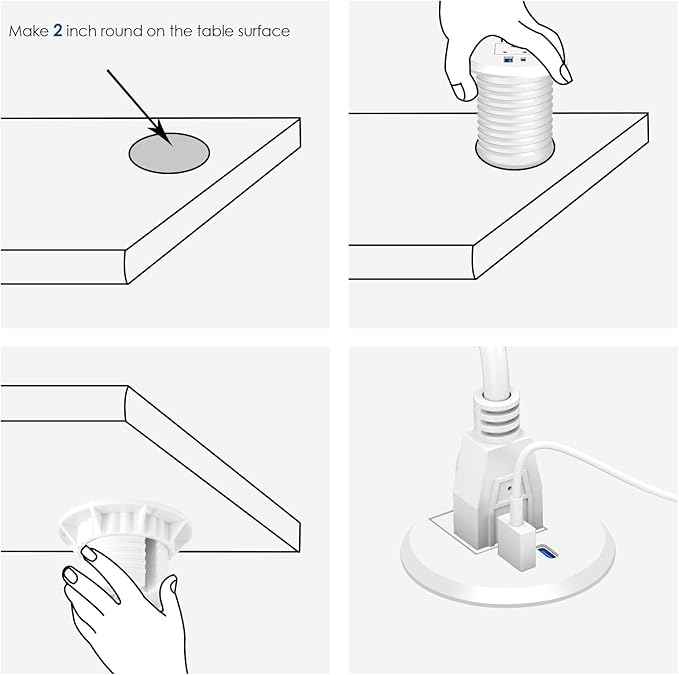 Make 2 inch round on the table surface