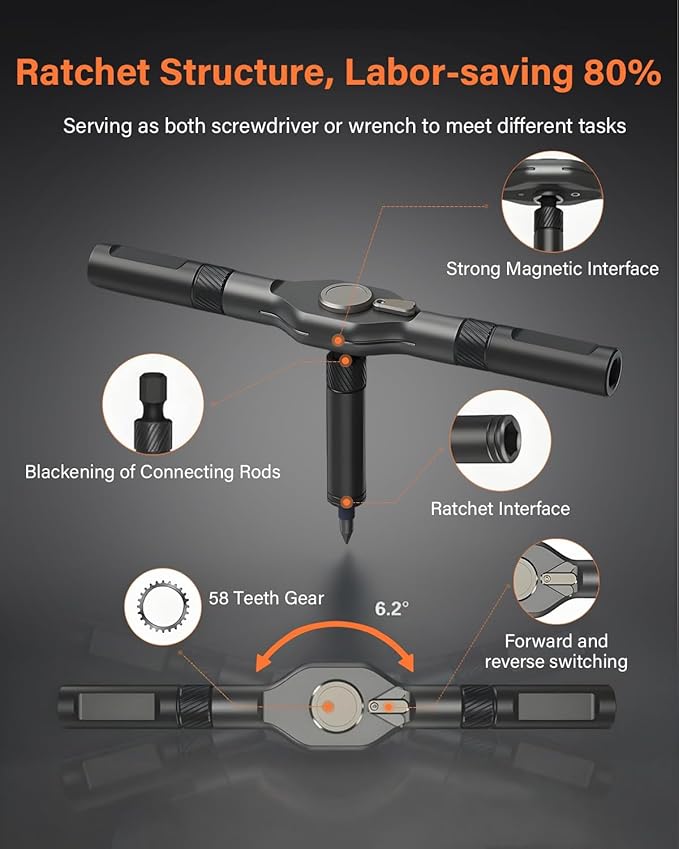 Ratchet Structure, Labor-saving 80%

Serving as both screwdriver or wrench to meet different tasks

Strong Magnetic Interface

Blackening of Connecting Rods

Ratchet Interface

58 Teeth Gear

6.2°

Forward and reverse switching