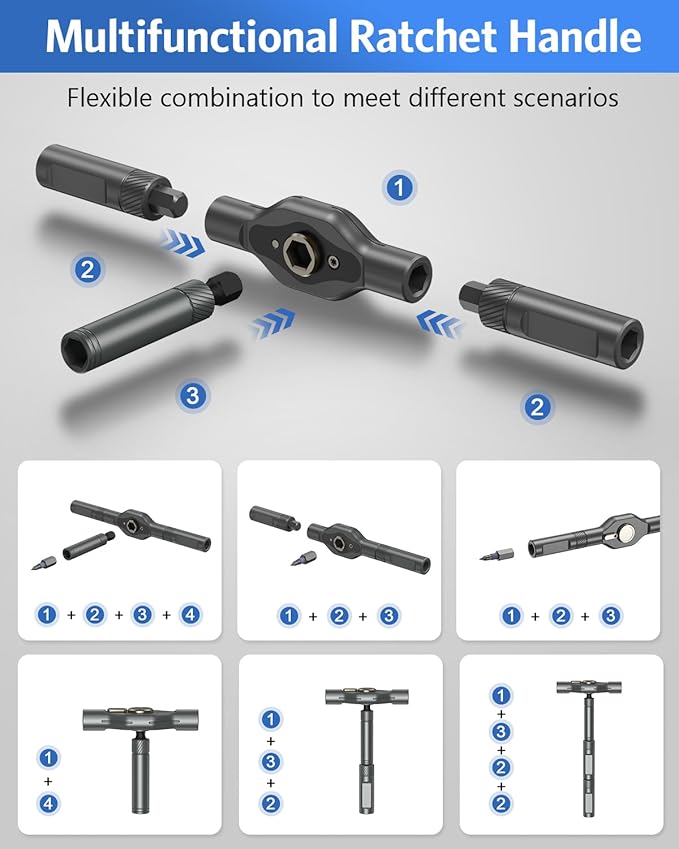 Multifunctional Ratchet Handle

Flexible combination to meet different scenarios

1

2

3

2

1 + 2 + 3 + 4

1 + 2 + 3

1 + 2 + 3

1 + 4

1 + 3 + 2

1 + 3 + 2 + 2