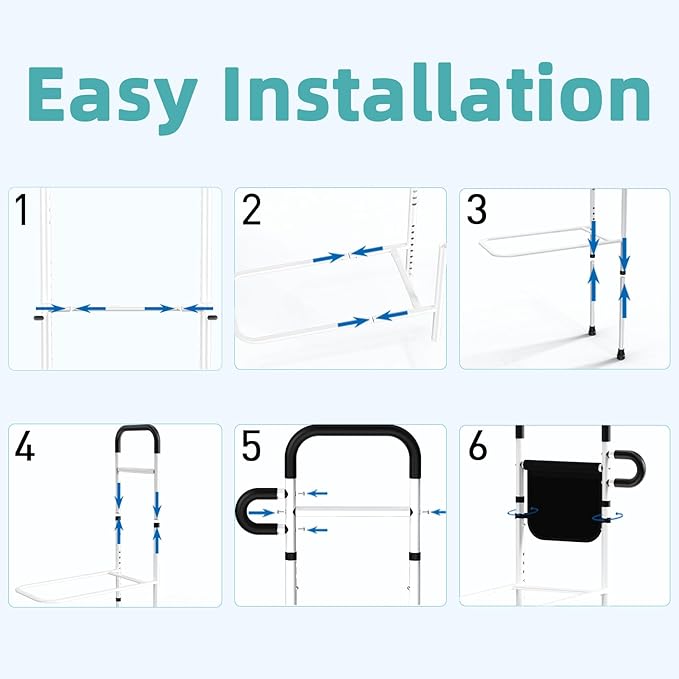 Easy Installation

1

2

3

4

5

6