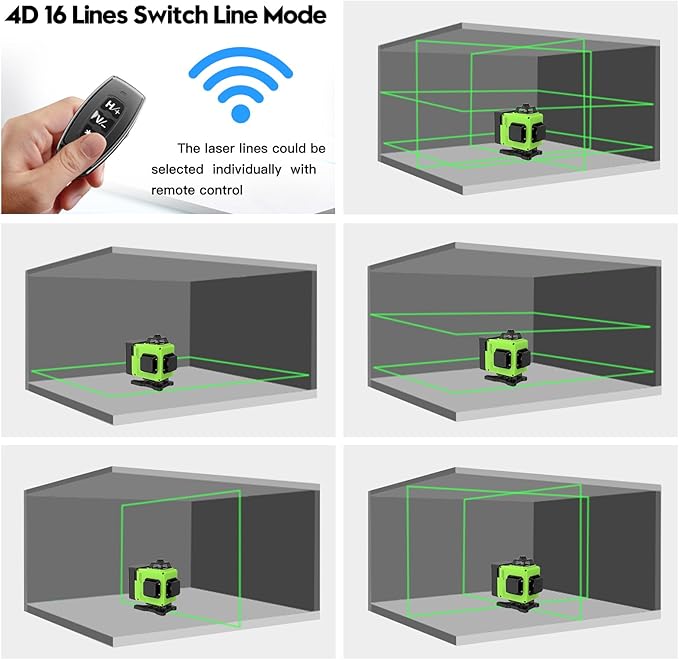 4D 16 Lines Switch Line Mode

H+
V-

The laser lines could be selected individually with remote control