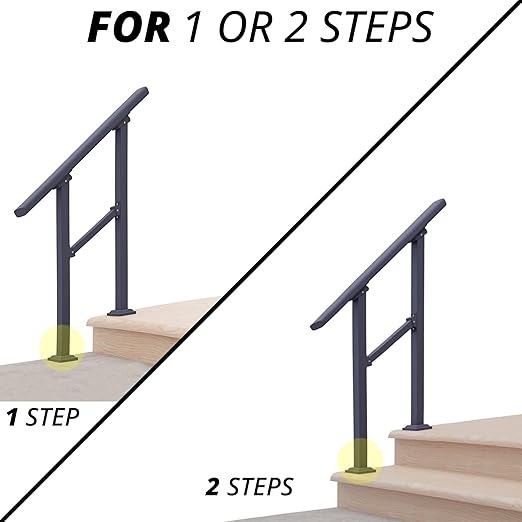 FOR 1 OR 2 STEPS

1 STEP

2 STEPS