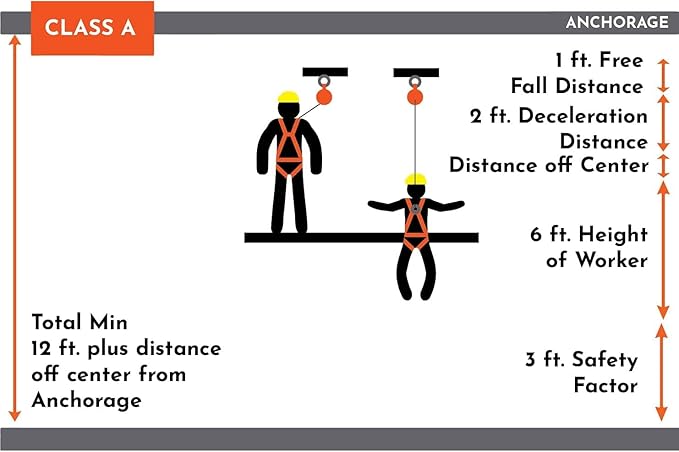 CLASS A

ANCHORAGE

1 ft. Free Fall Distance

2 ft. Deceleration Distance

Distance off Center

6 ft. Height of Worker

3 ft. Safety Factor

Total Min 12 ft. plus distance off center from Anchorage