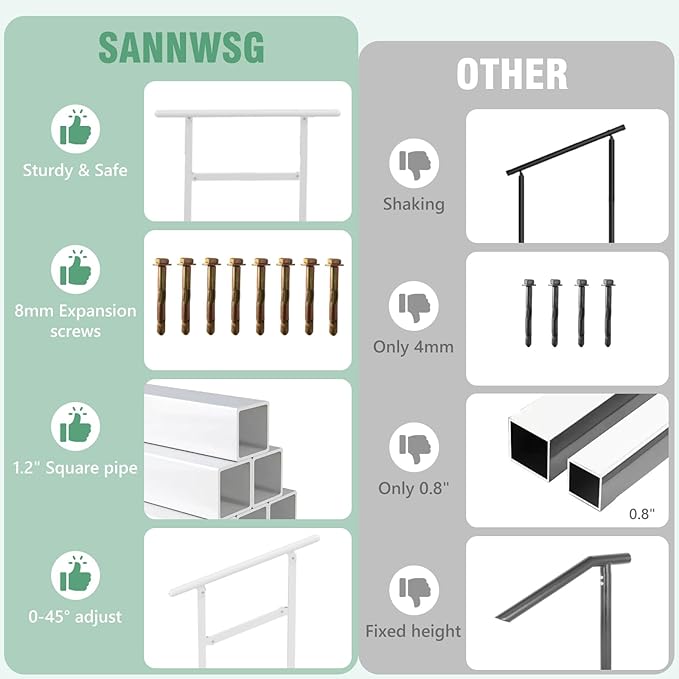 SANNWSG

Sturdy & Safe

8mm Expansion screws

1.2" Square pipe

0-45° adjust

OTHER

Shaking

Only 4mm

Only 0.8"

0.8"

Fixed height